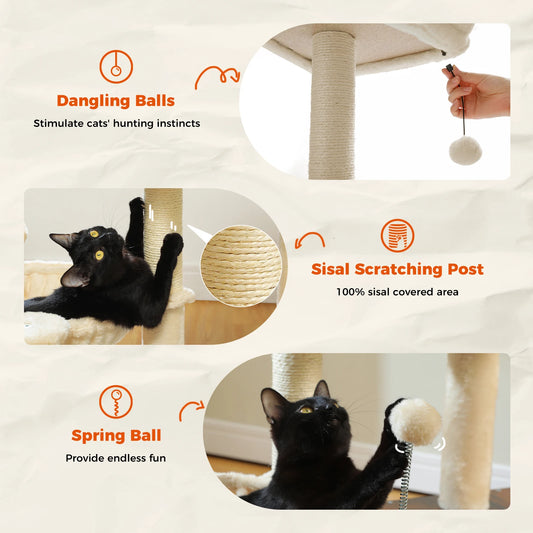 Dangling Balls
Stimulate cats' hunting instincts

Sisal Scratching Post
100% sisal covered area

Spring Ball
Provide endless fun